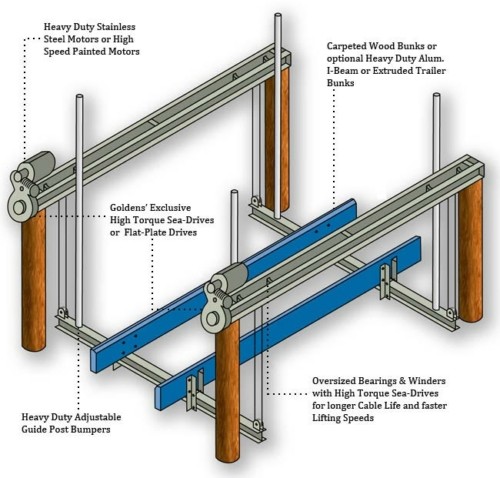 Heavy Duty Stainless Steel Motors or High Speed Painted Motors

Carpeted Wood Bunks or optional Heavy Duty Alum. I-Beam or Extruded Trailer Bunks

Goldens' Exclusive High Torque Sea-Drives or Flat-Plate Drives

Oversized Bearings & Winders with High Torque Sea-Drives for longer Cable Life and faster Lifting Speeds

Heavy Duty Adjustable Guide Post Bumpers