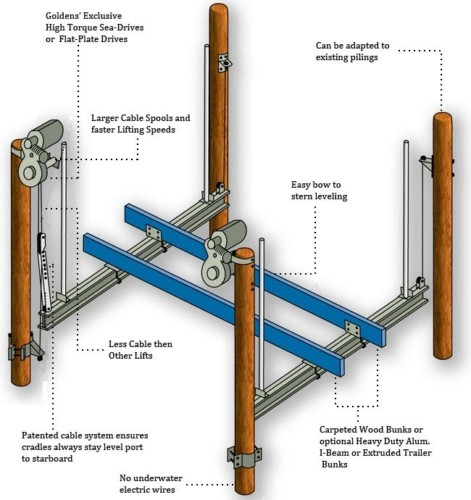 Goldens' Exclusive
High Torque Sea-Drives
or Flat-Plate Drives

Can be adapted to
existing pilings

Larger Cable Spools and
faster Lifting Speeds

Easy bow to
stern leveling

Less Cable then
Other Lifts

Patented cable system ensures
cradles always stay level port
to starboard

Carpeted Wood Bunks or
optional Heavy Duty Alum.
I-Beam or Extruded Trailer
Bunks

No underwater
electric wires